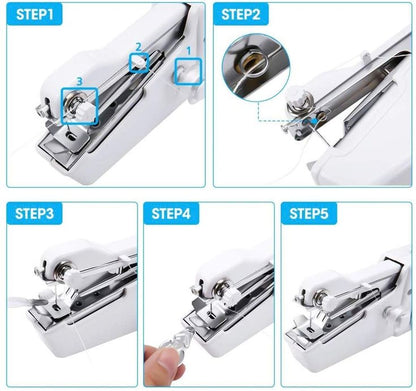 STEP1

2

1

3

STEP2

STEP3

STEP4

STEP5